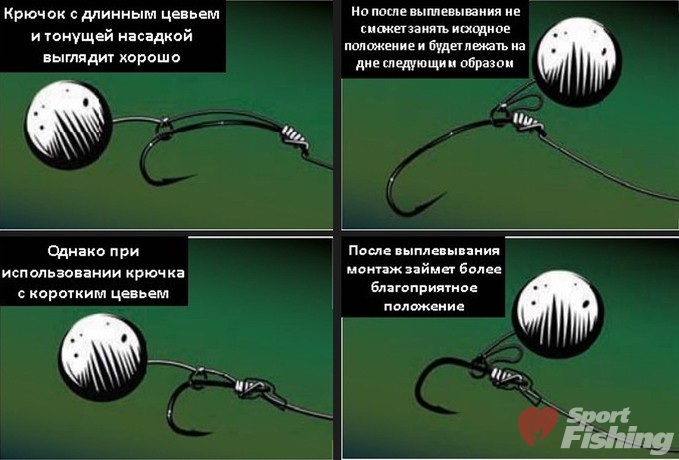 Крючок с длинным цевьем и тонущей насадкой выглядит хорошо

Но после выплевывания не сможет занять исходное положение и будет лежать на дне следующим образом

Однако при использовании крючка с коротким цевьем

После выплевывания монтаж займет более благоприятное положение

Sport Fishing